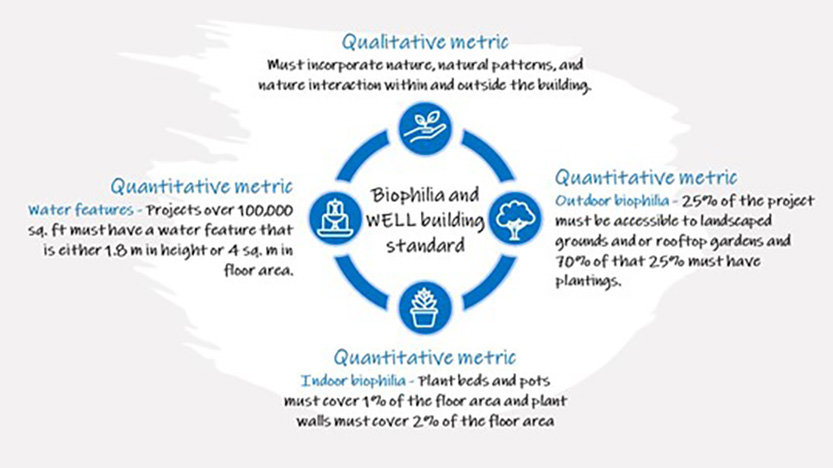 Qualitative metric
Must incorporate nature, natural patterns, and nature interaction within and outside the building.

Quantitative metric
Water features - Projects over 100,000 sq. ft must have a water feature that is either 1.8 m in height or 4 sq. m in floor area.

Biophilia and WELL building standard

Quantitative metric
Outdoor biophilia - 25% of the project must be accessible to landscaped grounds and or rooftop gardens and 70% of that 25% must have plantings.

Quantitative metric
Indoor biophilia - Plant beds and pots must cover 1% of the floor area and plant walls must cover 2% of the floor area