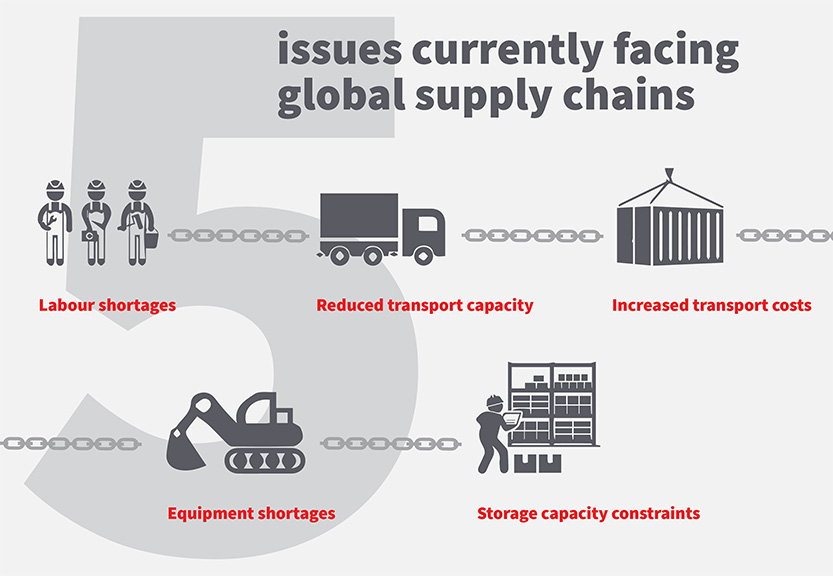 5 issues currently facing global supply chains

Labour shortages

Reduced transport capacity

Increased transport costs

Equipment shortages

Storage capacity constraints