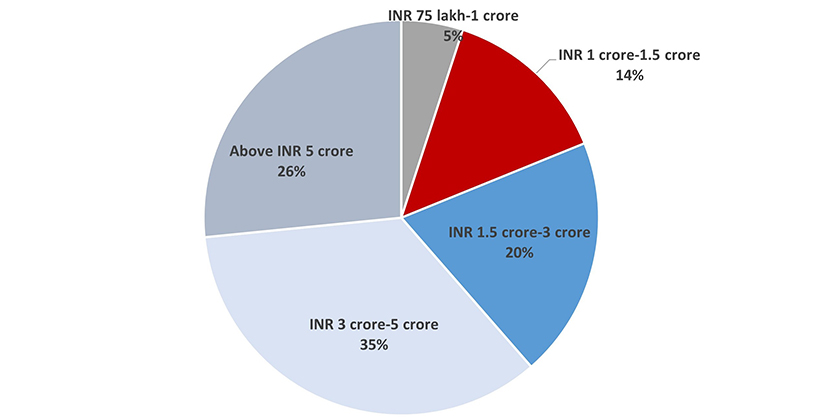 INR 75 lakh-1 crore
5%

INR 1 crore-1.5 crore
14%

INR 1.5 crore-3 crore
20%

INR 3 crore-5 crore
35%

Above INR 5 crore
26%